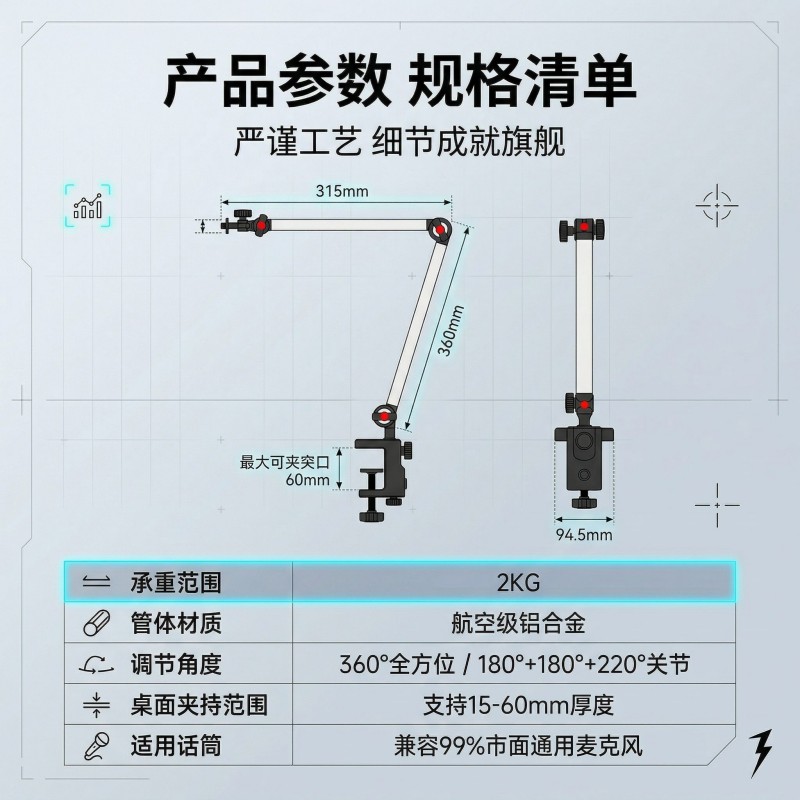 产品参数 规格清单

严谨工艺 细节成就旗舰

315mm

360mm

最大可夹突口
60mm

94.5mm

| 承重范围 | 2KG |
|---|---|
| 管体材质 | 航空级铝合金 |
| 调节角度 | 360°全方位 / 180°+180°+220°关节 |
| 桌面夹持范围 | 支持15-60mm厚度 |
| 适用话筒 | 兼容99%市面通用麦克风 |