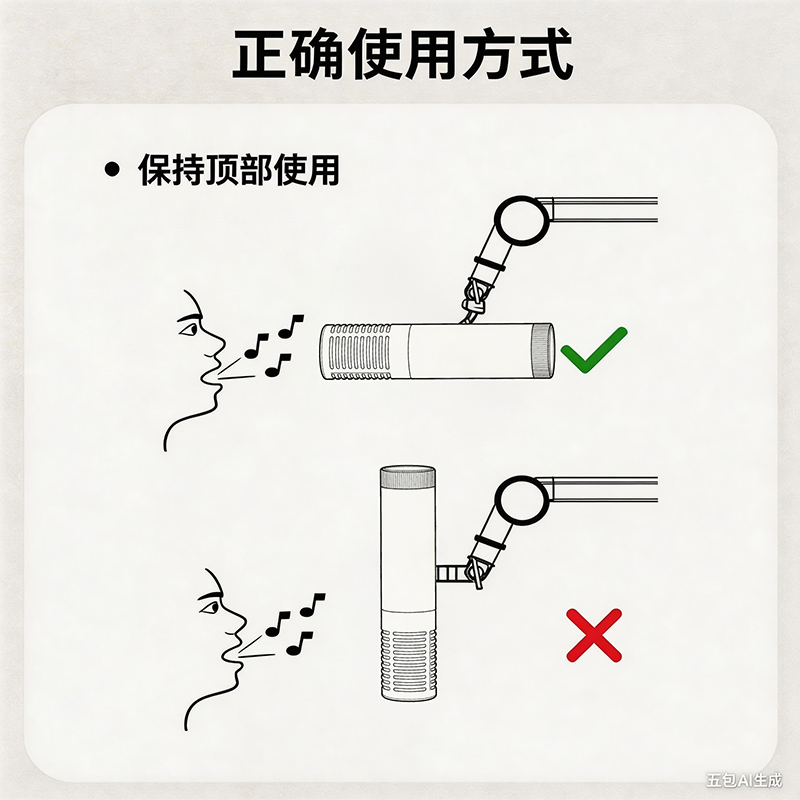 正确使用方式

• 保持顶部使用

五包AI生成