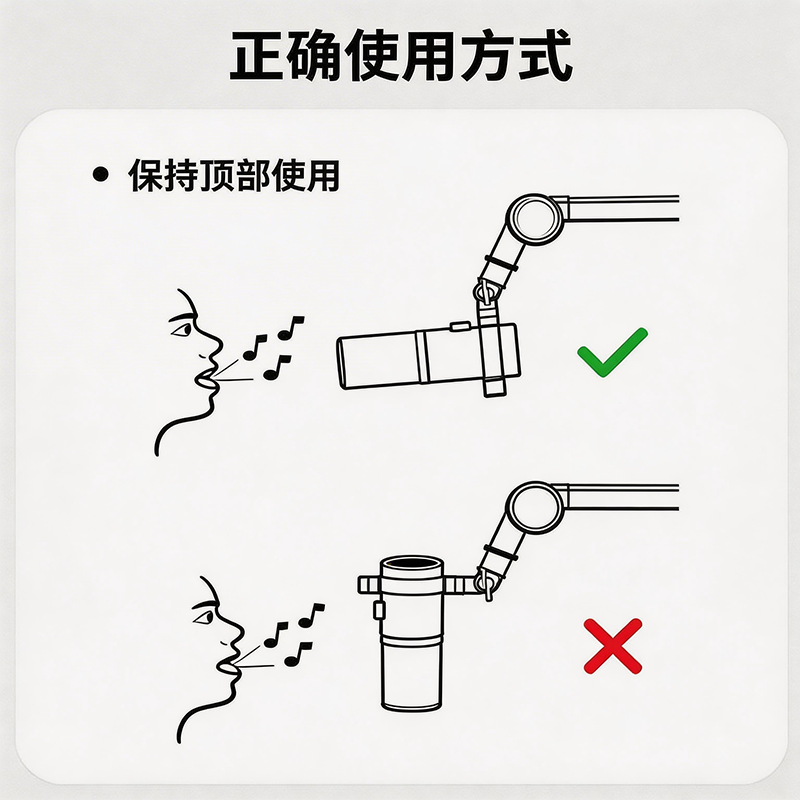 正确使用方式

• 保持顶部使用